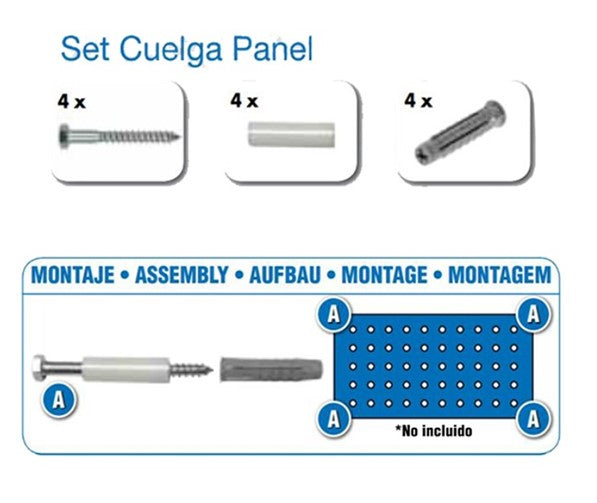 Set Cuelga Panel

4 x

4 x

4 x

MONTAJE • ASSEMBLY • AUFBAU • MONTAGE • MONTAGEM

A

A

A

A

A

*No incluido